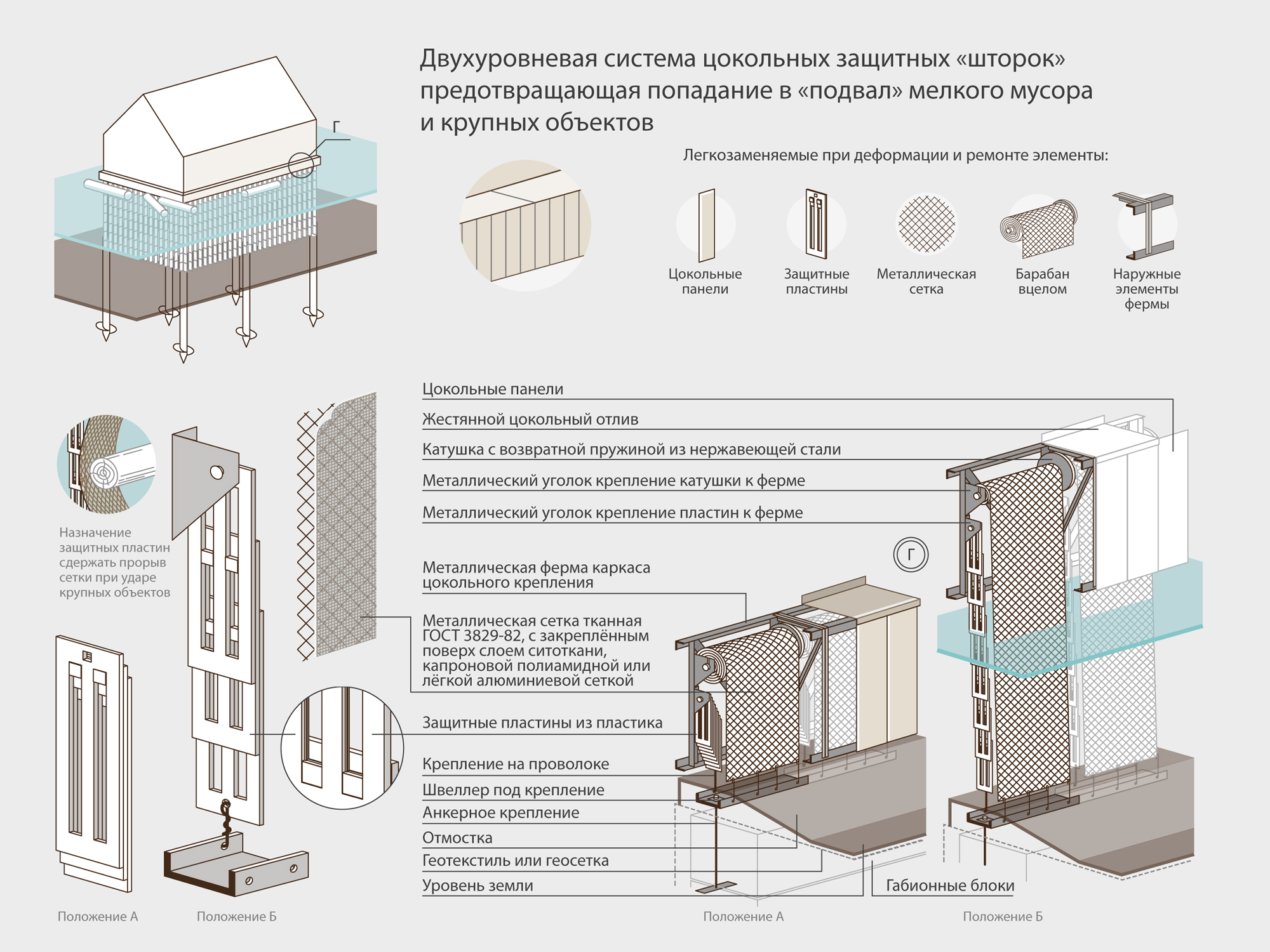 Двухуровневая система цокольных защитных «шторок» предотвращающая попадание в «подвал» мелкого мусора и крупных объектов

Г

Легкозаменяемые при деформации и ремонте элементы:

Цокольные панели

Защитные пластины

Металлическая сетка

Барабан вцелом

Наружные элементы фермы

Назначение защитных пластин сдержать прорыв сетки при ударе крупных объектов

Цокольные панели

Жестянной цокольный отлив

Катушка с возвратной пружиной из нержавеющей стали

Металлический уголок крепление катушки к ферме

Металлический уголок крепление пластин к ферме

Г

Металлическая ферма каркаса цокольного крепления

Металлическая сетка тканная ГОСТ 3829-82, с закреплённым поверх слоем ситоткани, капроновой полиамидной или лёгкой алюминиевой сеткой

Защитные пластины из пластика

Крепление на проволоке

Швеллер под крепление

Анкерное крепление

Отмостка

Геотекстиль или геосетка

Уровень земли

Габионные блоки

Положение А

Положение Б

Положение А

Положение Б